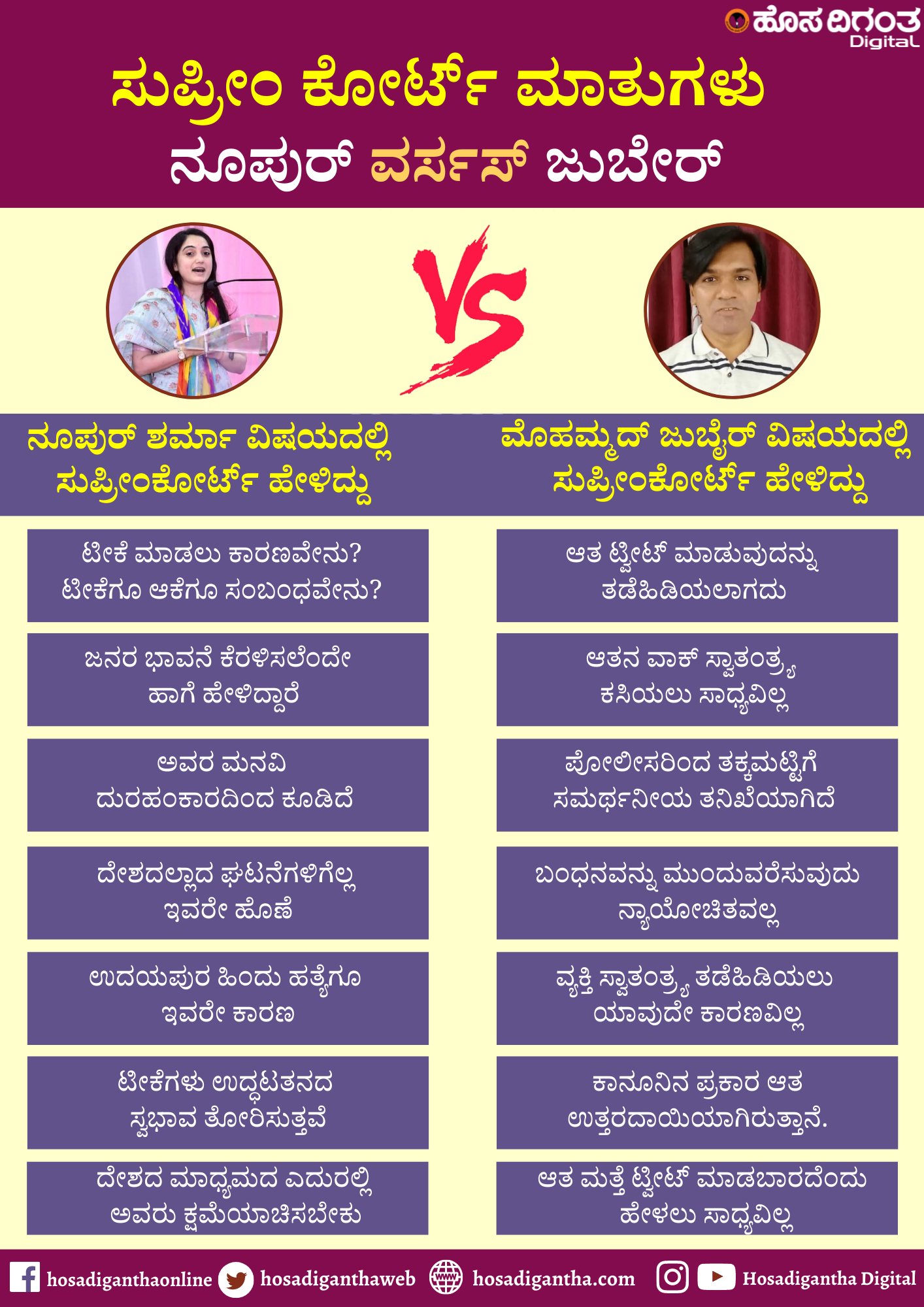 ಹೊಸ ದಿಗಂತ Digital

ಸುಪ್ರೀಂ ಕೋರ್ಟ್ ಮಾತುಗಳು
ನೂಪುರ್ ವರ್ಸಸ್ ಜುಬೇರ್

VS

ನೂಪುರ್ ಶರ್ಮಾ ವಿಷಯದಲ್ಲಿ ಸುಪ್ರೀಂಕೋರ್ಟ್ ಹೇಳಿದ್ದು

ಟೀಕೆ ಮಾಡಲು ಕಾರಣವೇನು? ಟೀಕೆಗೂ ಆಕೆಗೂ ಸಂಬಂಧವೇನು?

ಜನರ ಭಾವನೆ ಕೆರಳಿಸಲೆಂದೇ ಹಾಗೆ ಹೇಳಿದ್ದಾರೆ

ಅವರ ಮನವಿ ದುರಹಂಕಾರದಿಂದ ಕೂಡಿದೆ

ದೇಶದಲ್ಲಾದ ಘಟನೆಗಳಿಗೆಲ್ಲ ಇವರೇ ಹೊಣೆ

ಉದಯಪುರ ಹಿಂದು ಹತ್ಯೆಗೂ ಇವರೇ ಕಾರಣ

ಟೀಕೆಗಳು ಉದ್ಧಟತನದ ಸ್ವಭಾವ ತೋರಿಸುತ್ತವೆ

ದೇಶದ ಮಾಧ್ಯಮದ ಎದುರಲ್ಲಿ ಅವರು ಕ್ಷಮೆಯಾಚಿಸಬೇಕು

ಮೊಹಮ್ಮದ್ ಜುಬೈರ್ ವಿಷಯದಲ್ಲಿ ಸುಪ್ರೀಂಕೋರ್ಟ್ ಹೇಳಿದ್ದು

ಆತ ಟ್ವೀಟ್ ಮಾಡುವುದನ್ನು ತಡೆಹಿಡಿಯಲಾಗದು

ಆತನ ವಾಕ್ ಸ್ವಾತಂತ್ರ್ಯ ಕಸಿಯಲು ಸಾಧ್ಯವಿಲ್ಲ

ಪೋಲೀಸರಿಂದ ತಕ್ಕಮಟ್ಟಿಗೆ ಸಮರ್ಥನೀಯ ತನಿಖೆಯಾಗಿದೆ

ಬಂಧನವನ್ನು ಮುಂದುವರೆಸುವುದು ನ್ಯಾಯೋಚಿತವಲ್ಲ

ವ್ಯಕ್ತಿ ಸ್ವಾತಂತ್ರ್ಯ ತಡೆಹಿಡಿಯಲು ಯಾವುದೇ ಕಾರಣವಿಲ್ಲ

ಕಾನೂನಿನ ಪ್ರಕಾರ ಆತ ಉತ್ತರದಾಯಿಯಾಗಿರುತ್ತಾನೆ.

ಆತ ಮತ್ತೆ ಟ್ವೀಟ್ ಮಾಡಬಾರದೆಂದು ಹೇಳಲು ಸಾಧ್ಯವಿಲ್ಲ

hosadiganthaonline hosadiganthaweb hosadigantha.com Hosadigantha Digital